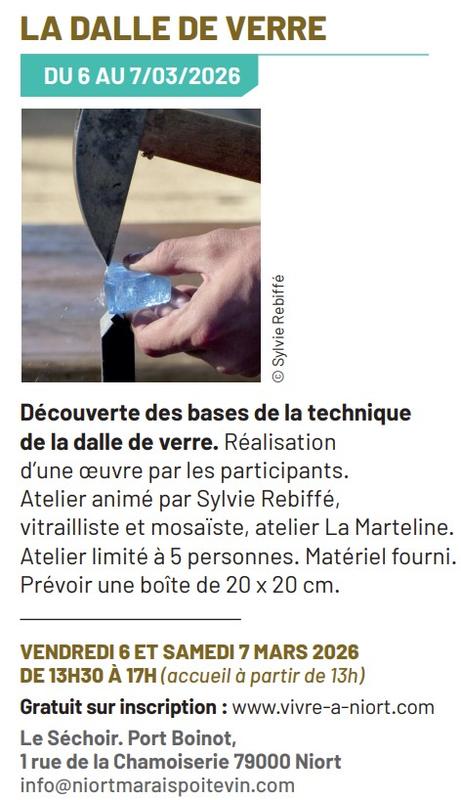 LA DALLE DE VERRE

DU 6 AU 7/03/2026

© Sylvie Rebiffé

Découverte des bases de la technique de la dalle de verre. Réalisation d'une œuvre par les participants. Atelier animé par Sylvie Rebiffé, vitrailliste et mosaïste, atelier La Marteline. Atelier limité à 5 personnes. Matériel fourni. Prévoir une boîte de 20 x 20 cm.

VENDREDI 6 ET SAMEDI 7 MARS 2026
DE 13H30 À 17H (accueil à partir de 13h)

Gratuit sur inscription : www.vivre-a-niort.com

Le Séchoir. Port Boinot,
1 rue de la Chamoiserie 79000 Niort
info@niortmaraispoitevin.com