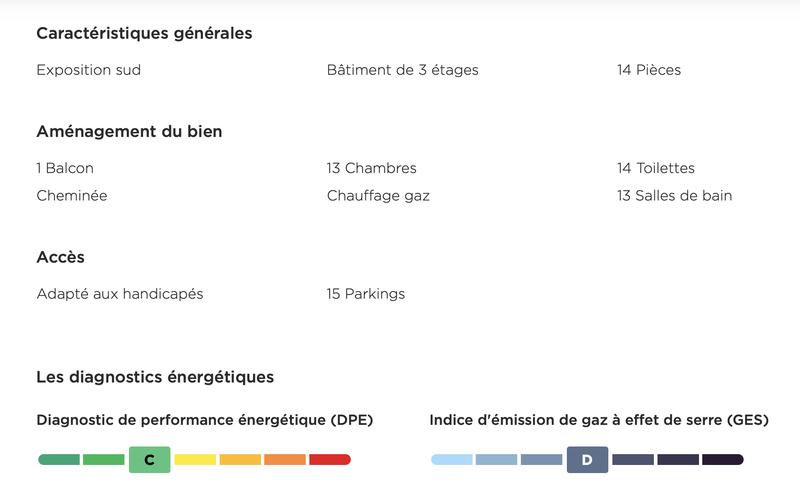 Caractéristiques générales

Exposition sud

Bâtiment de 3 étages

14 Pièces

Aménagement du bien

1 Balcon

13 Chambres

14 Toilettes

Cheminée

Chauffage gaz

13 Salles de bain

Accès

Adapté aux handicapés

15 Parkings

Les diagnostics énergétiques

Diagnostic de performance énergétique (DPE)

C

Indice d'émission de gaz à effet de serre (GES)

D